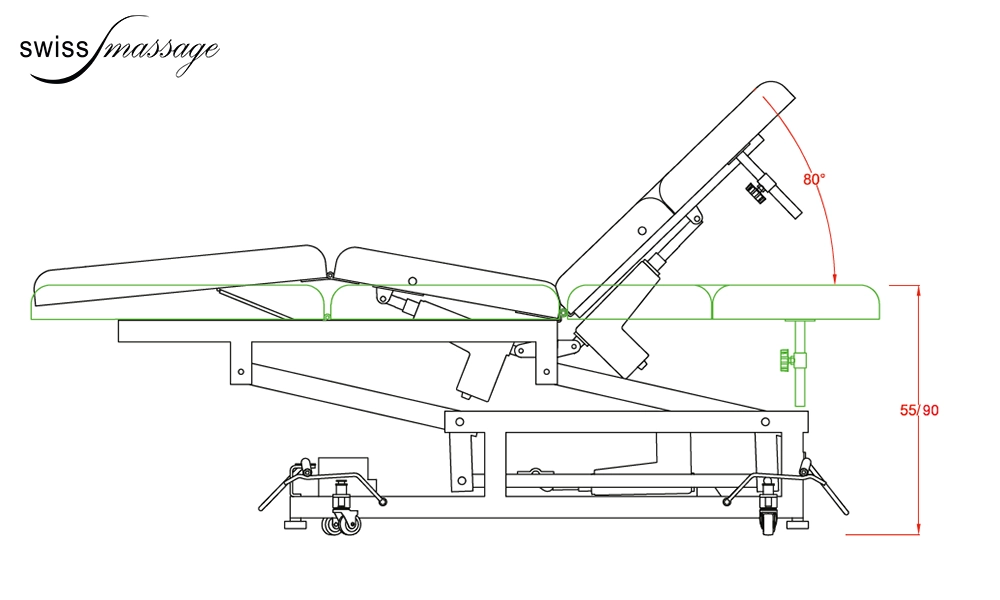 swiss massage

80°

55/90